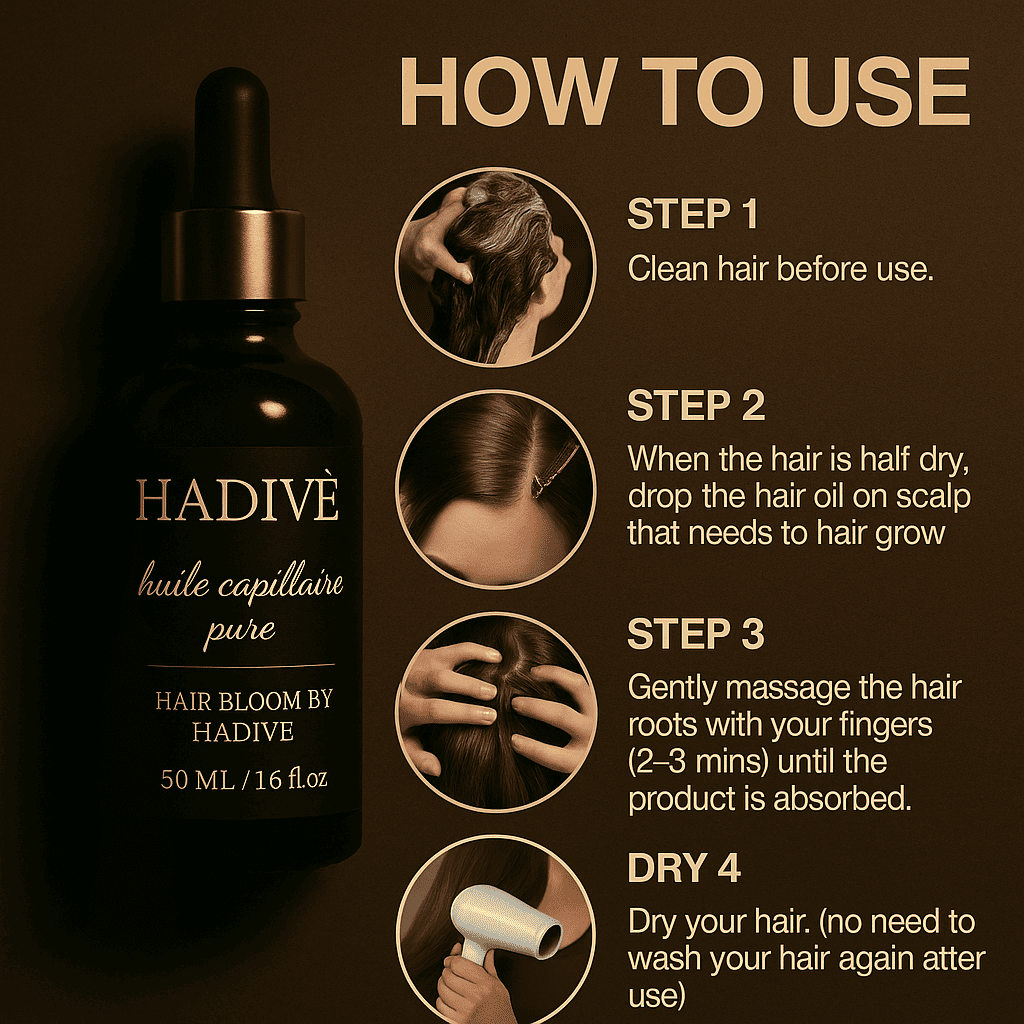 HADIVÈ

huile capillaire pure

HAIR BLOOM BY HADIVE

50 ML / 16 fl.oz

HOW TO USE

STEP 1
Clean hair before use.

STEP 2
When the hair is half dry, drop the hair oil on scalp that needs to hair grow

STEP 3
Gently massage the hair roots with your fingers (2–3 mins) until the product is absorbed.

DRY 4
Dry your hair. (no need to wash your hair again atter use)